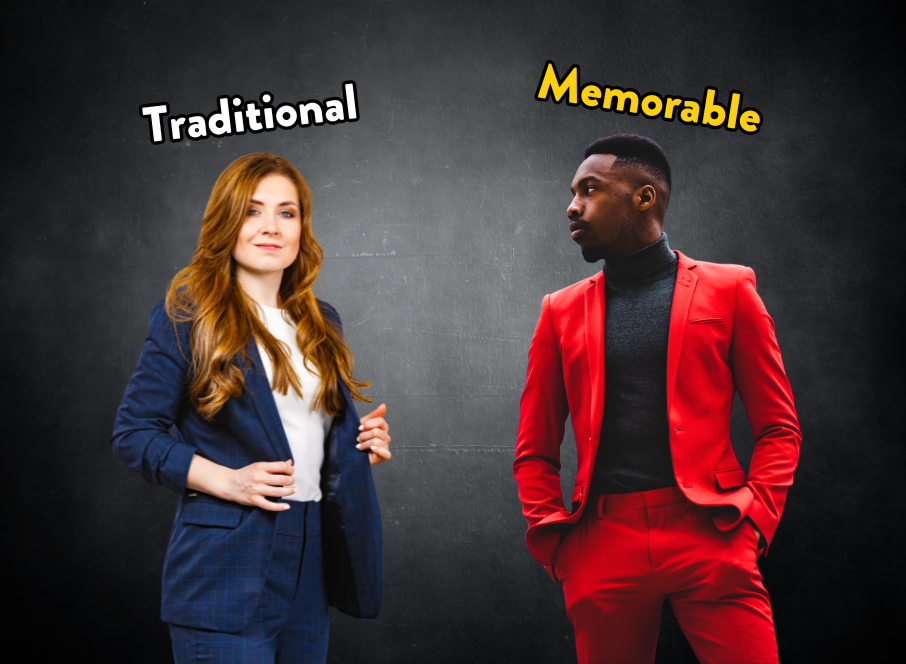 Traditional

Memorable